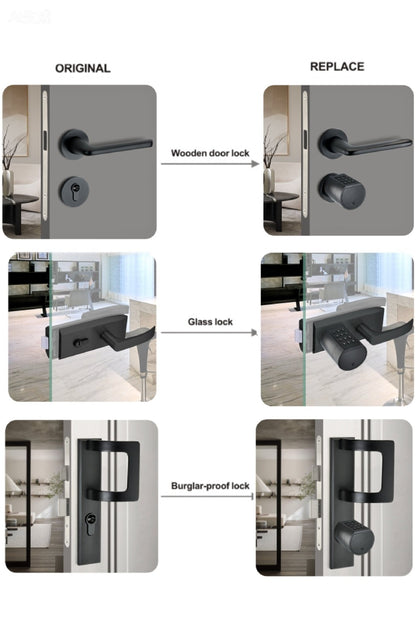 ORIGINAL

REPLACE

Wooden door lock

Glass lock

Burglar-proof lock