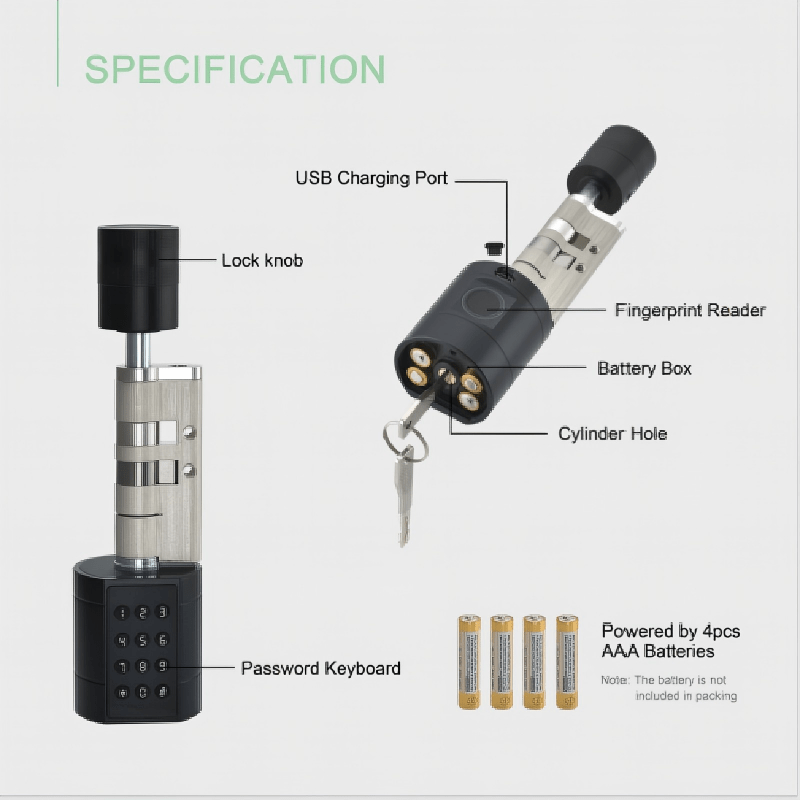 SPECIFICATION

USB Charging Port

Lock knob

Fingerprint Reader

Battery Box

Cylinder Hole

1 2 3
4 5 6
7 8 9
* 0 #

Password Keyboard

Powered by 4pcs AAA Batteries

Note: The battery is not included in packing